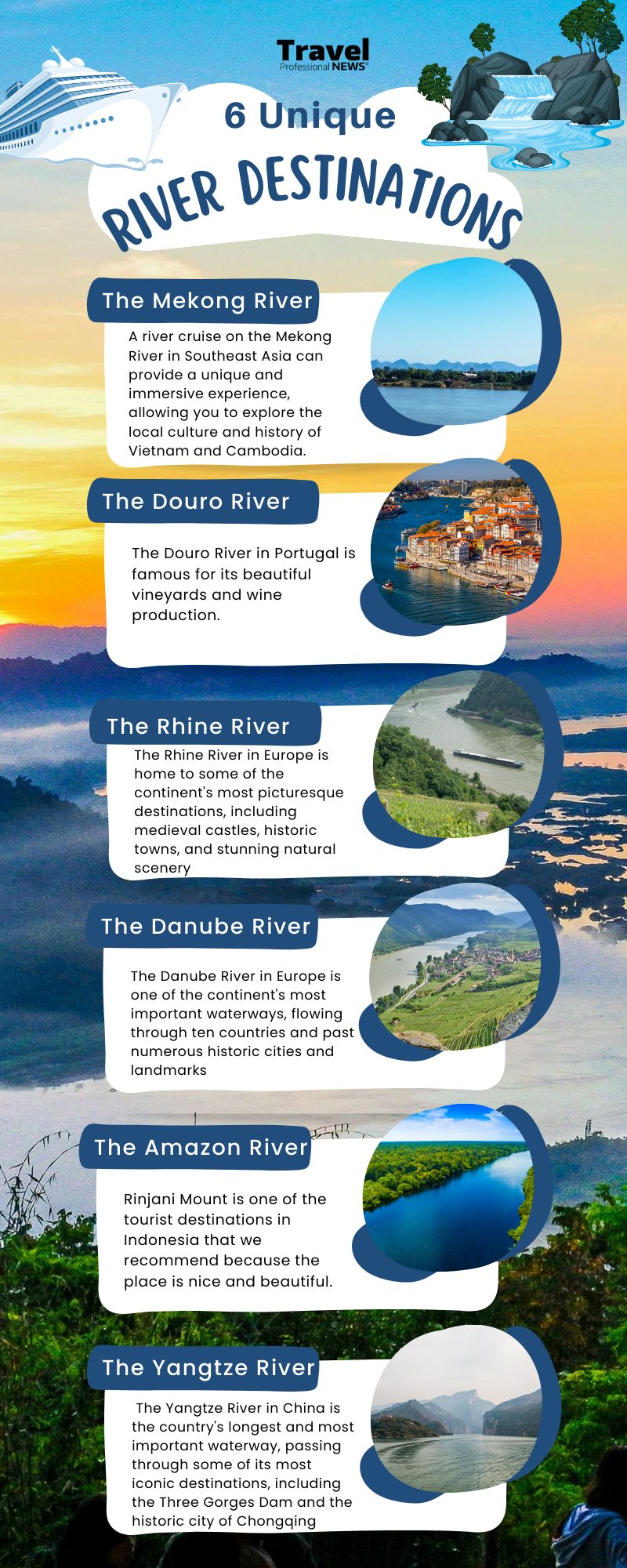 Travel
Professional NEWS

6 Unique
RIVER DESTINATIONS

The Mekong River

A river cruise on the Mekong River in Southeast Asia can provide a unique and immersive experience, allowing you to explore the local culture and history of Vietnam and Cambodia.

The Douro River

The Douro River in Portugal is famous for its beautiful vineyards and wine production.

The Rhine River

The Rhine River in Europe is home to some of the continent's most picturesque destinations, including medieval castles, historic towns, and stunning natural scenery

The Danube River

The Danube River in Europe is one of the continent's most important waterways, flowing through ten countries and past numerous historic cities and landmarks

The Amazon River

Rinjani Mount is one of the tourist destinations in Indonesia that we recommend because the place is nice and beautiful.

The Yangtze River

The Yangtze River in China is the country's longest and most important waterway, passing through some of its most iconic destinations, including the Three Gorges Dam and the historic city of Chongqing